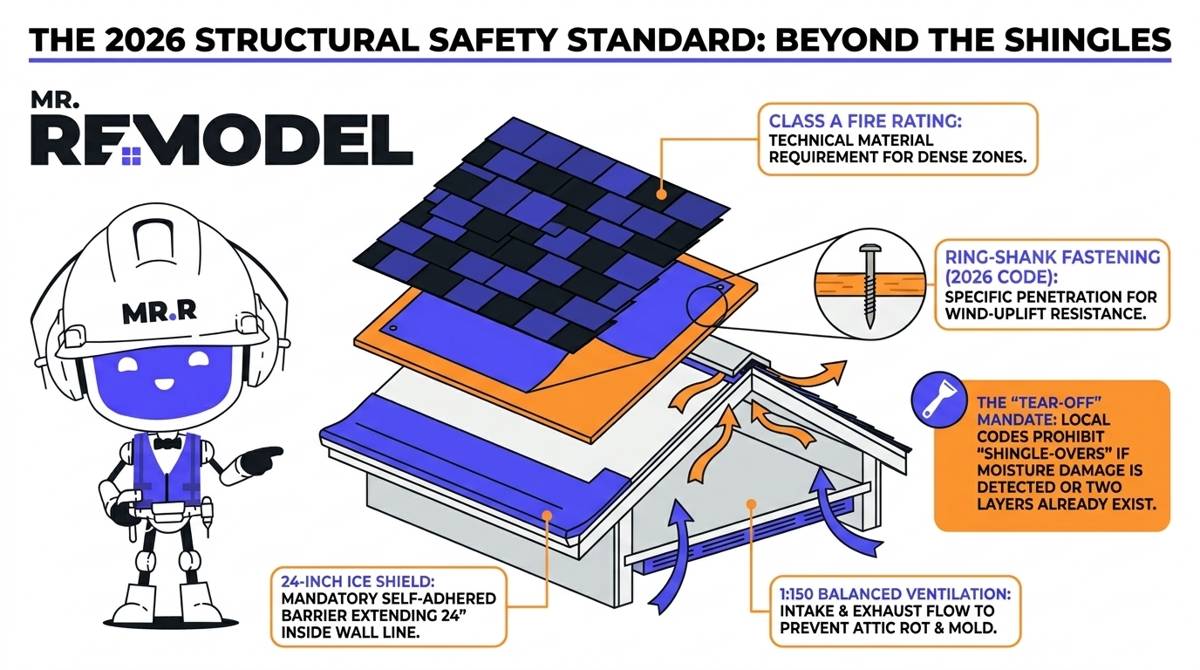 THE 2026 STRUCTURAL SAFETY STANDARD: BEYOND THE SHINGLES

MR.
REMODEL

MR.R

CLASS A FIRE RATING:
TECHNICAL MATERIAL REQUIREMENT FOR DENSE ZONES.

RING-SHANK FASTENING (2026 CODE):
SPECIFIC PENETRATION FOR WIND-UPLIFT RESISTANCE.

THE "TEAR-OFF" MANDATE: LOCAL CODES PROHIBIT "SHINGLE-OVERS" IF MOISTURE DAMAGE IS DETECTED OR TWO LAYERS ALREADY EXIST.

24-INCH ICE SHIELD:
MANDATORY SELF-ADHERED BARRIER EXTENDING 24" INSIDE WALL LINE.

1:150 BALANCED VENTILATION:
INTAKE & EXHAUST FLOW TO PREVENT ATTIC ROT & MOLD.